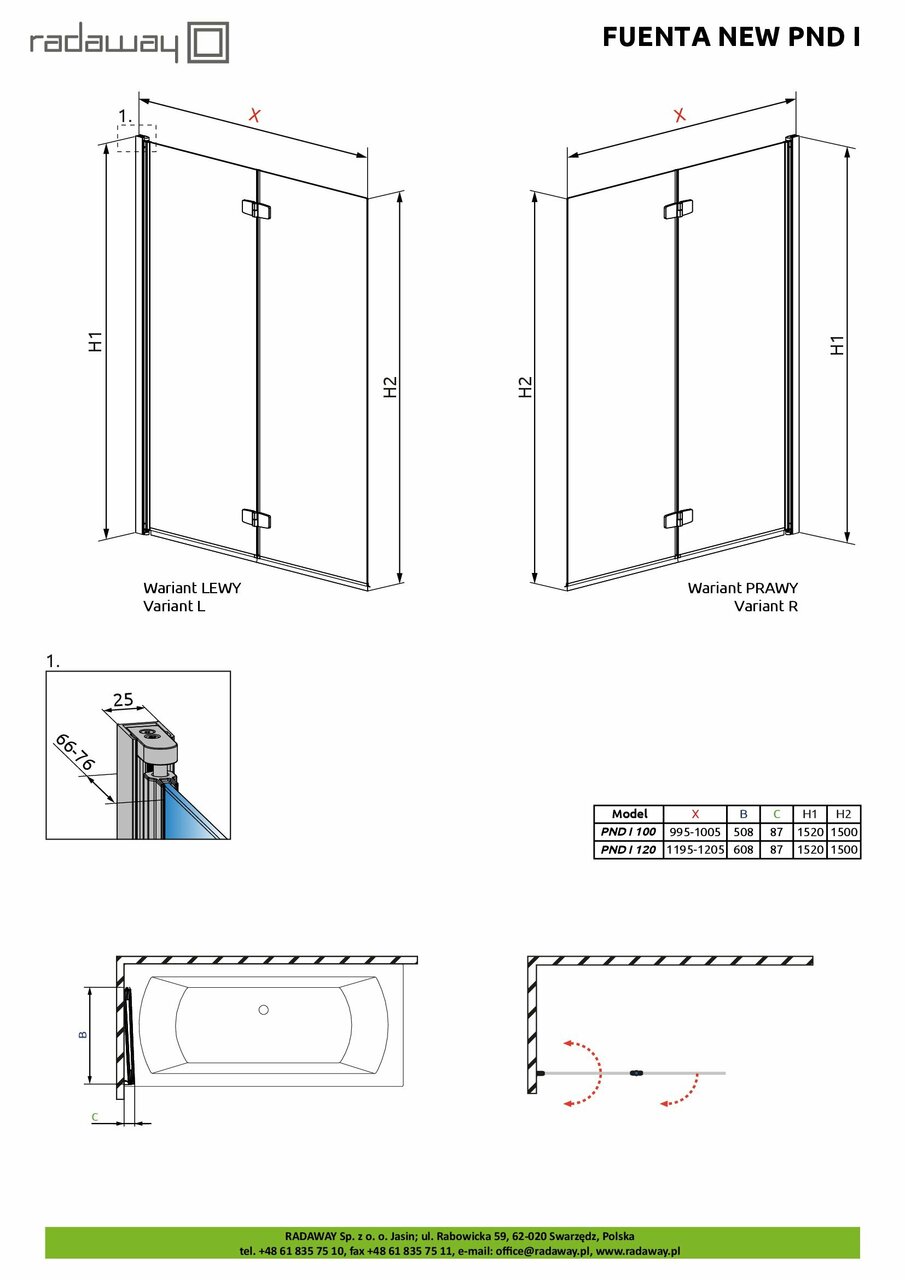 radaway

FUENTA NEW PND I

1.

X

H1

H2

Wariant LEWY
Variant L

X

H2

H1

Wariant PRAWY
Variant R

1.

25

66-76

| Model | X | B | C | H1 | H2 |
|---|---|---|---|---|---|
| PND I 100 | 995-1005 | 508 | 87 | 1520 | 1500 |
| PND I 120 | 1195-1205 | 608 | 87 | 1520 | 1500 |

B

C

RADAWAY Sp. z o. o. Jasin; ul. Rabowicka 59, 62-020 Swarzędz, Polska
tel. +48 61 835 75 10, fax +48 61 835 75 11, e-mail: office@radaway.pl, www.radaway.pl