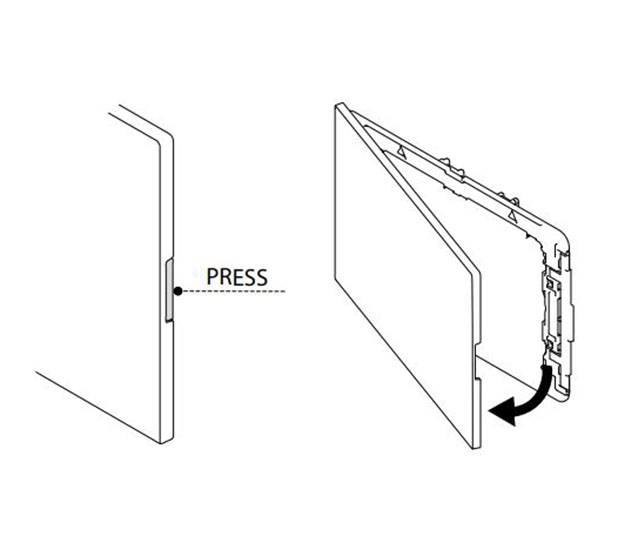 PRESS