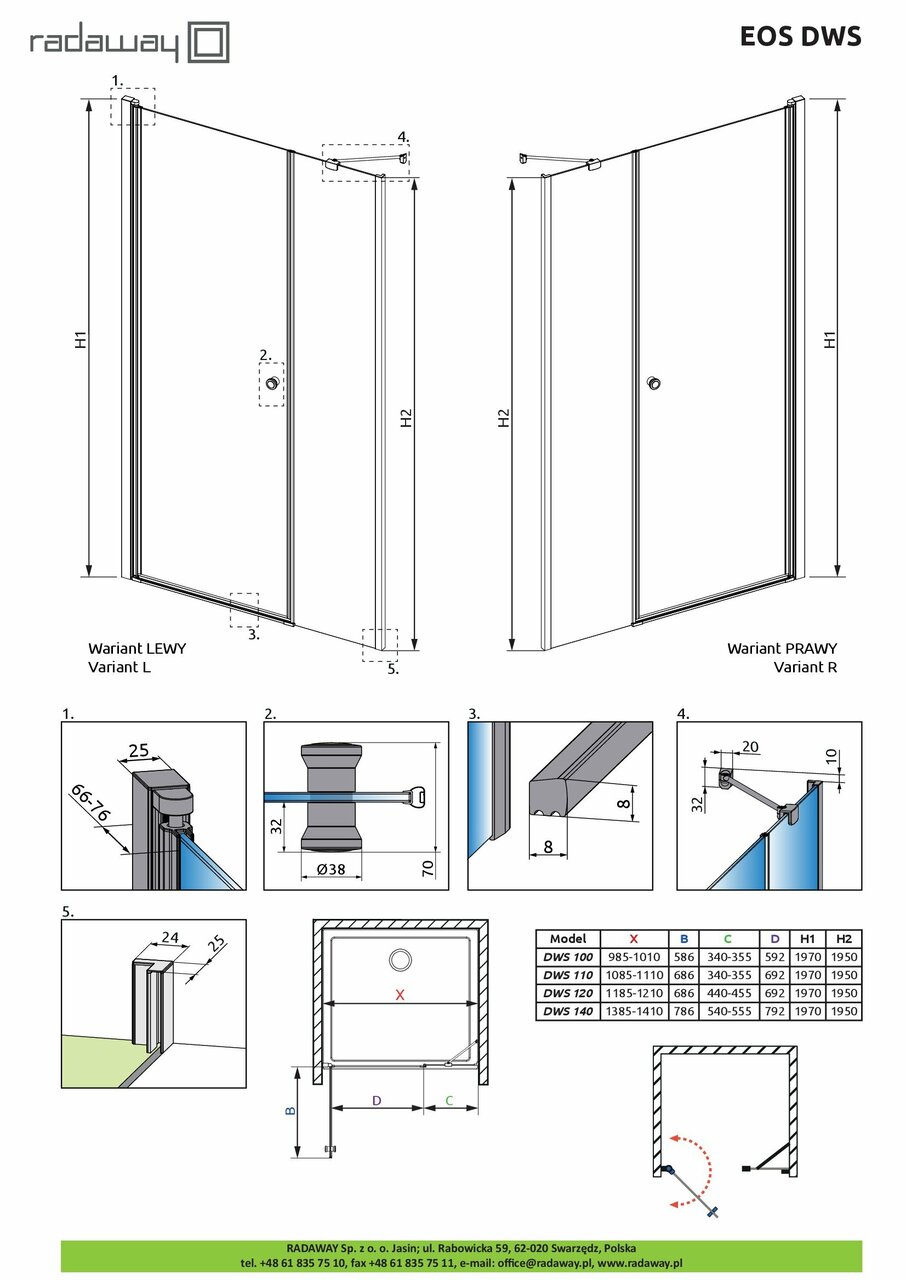 radaway

EOS DWS

1.

4.

H1

2.

H2

H2

H1

3.

5.

Wariant LEWY
Variant L

Wariant PRAWY
Variant R

1.

25

66-76

2.

32

Ø38

70

3.

8

8

4.

20

10

32

5.

24

25

X

B

D

C

| Model | X | B | C | D | H1 | H2 |
|---|---|---|---|---|---|---|
| DWS 100 | 985-1010 | 586 | 340-355 | 592 | 1970 | 1950 |
| DWS 110 | 1085-1110 | 686 | 340-355 | 692 | 1970 | 1950 |
| DWS 120 | 1185-1210 | 686 | 440-455 | 692 | 1970 | 1950 |
| DWS 140 | 1385-1410 | 786 | 540-555 | 792 | 1970 | 1950 |

RADAWAY Sp. z o. o. Jasin; ul. Rabowicka 59, 62-020 Swarzędz, Polska
tel. +48 61 835 75 10, fax +48 61 835 75 11, e-mail: office@radaway.pl, www.radaway.pl