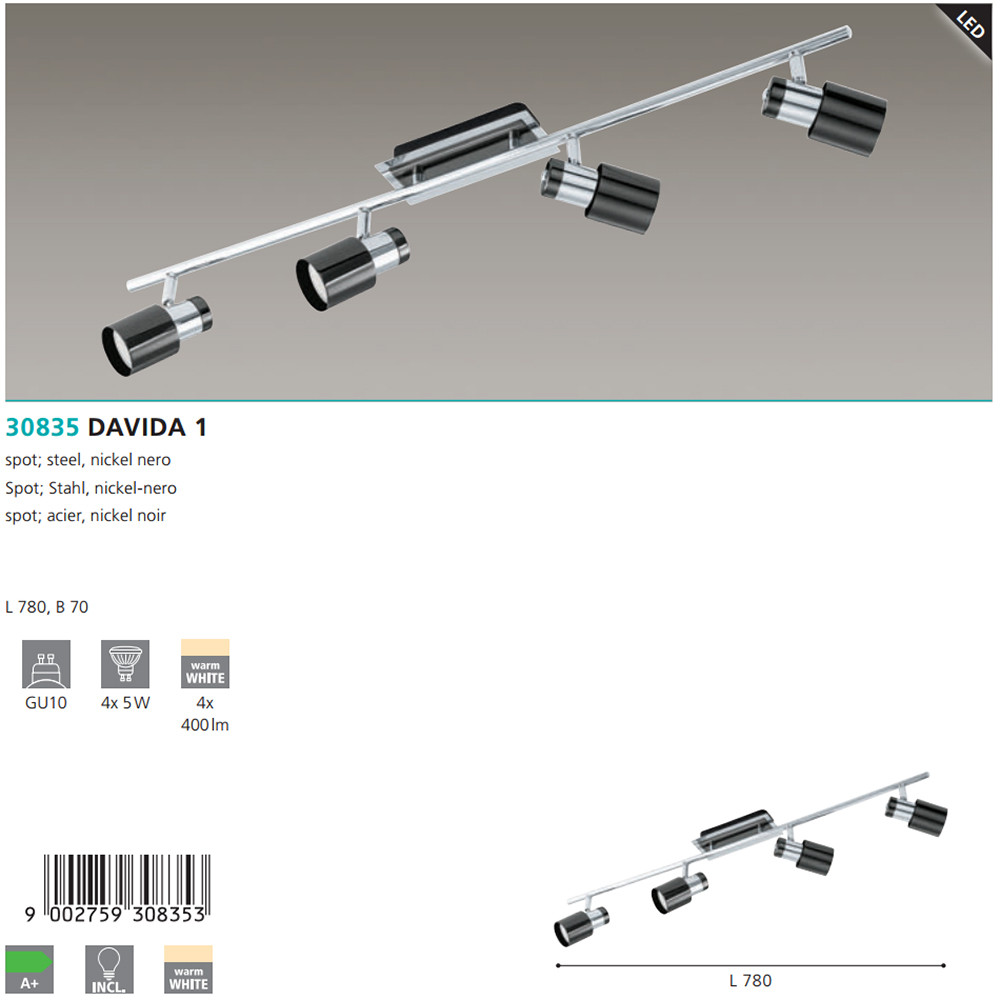 LED

30835 DAVIDA 1

spot; steel, nickel nero
Spot; Stahl, nickel-nero
spot; acier, nickel noir

L 780, B 70

GU10

4x 5 W

warm WHITE
4x 400 lm

9 002759 308353

A+

INCL.

warm WHITE

L 780