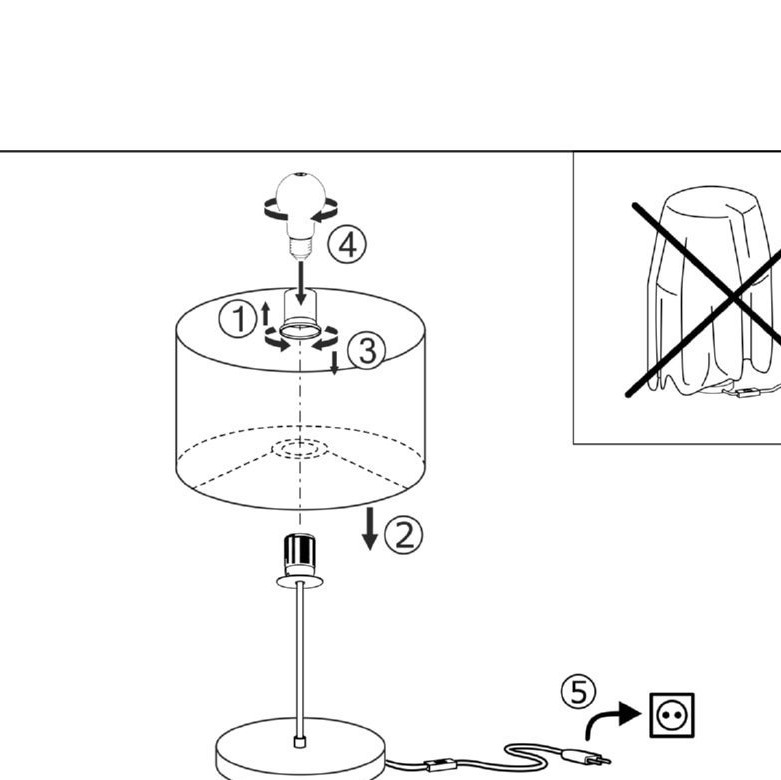 ④
①
③
②
⑤