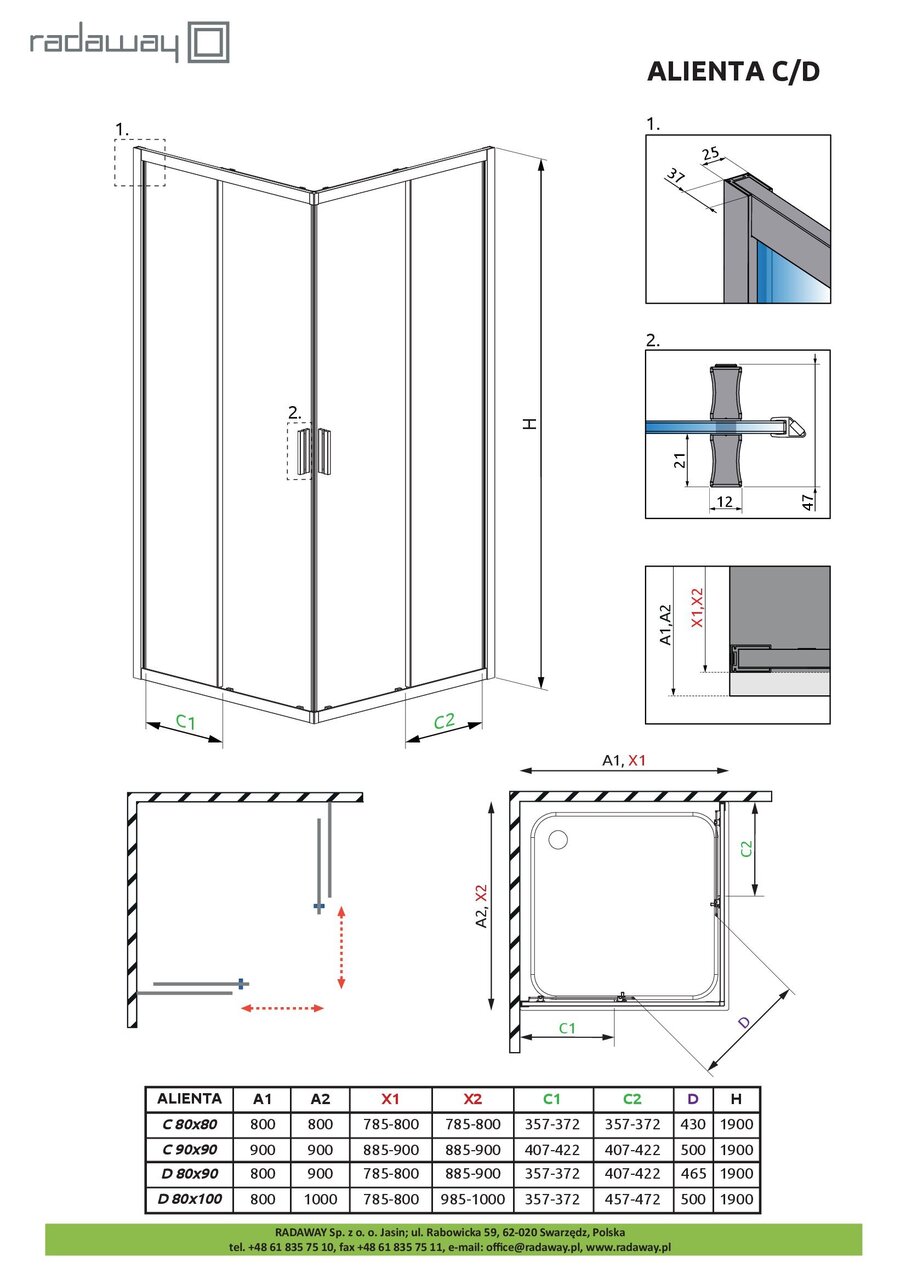 radaway

ALIENTA C/D

1.

2.

H

C1

C2

1.

25

37

2.

21

12

47

A1,A2

X1,X2

A1, X1

A2, X2

C2

C1

D

| ALIENTA | A1 | A2 | X1 | X2 | C1 | C2 | D | H |
|---|---|---|---|---|---|---|---|---|
| C 80x80 | 800 | 800 | 785-800 | 785-800 | 357-372 | 357-372 | 430 | 1900 |
| C 90x90 | 900 | 900 | 885-900 | 885-900 | 407-422 | 407-422 | 500 | 1900 |
| D 80x90 | 800 | 900 | 785-800 | 885-900 | 357-372 | 407-422 | 465 | 1900 |
| D 80x100 | 800 | 1000 | 785-800 | 985-1000 | 357-372 | 457-472 | 500 | 1900 |

RADAWAY Sp. z o. o. Jasin; ul. Rabowicka 59, 62-020 Swarzędz, Polska
tel. +48 61 835 75 10, fax +48 61 835 75 11, e-mail: office@radaway.pl, www.radaway.pl