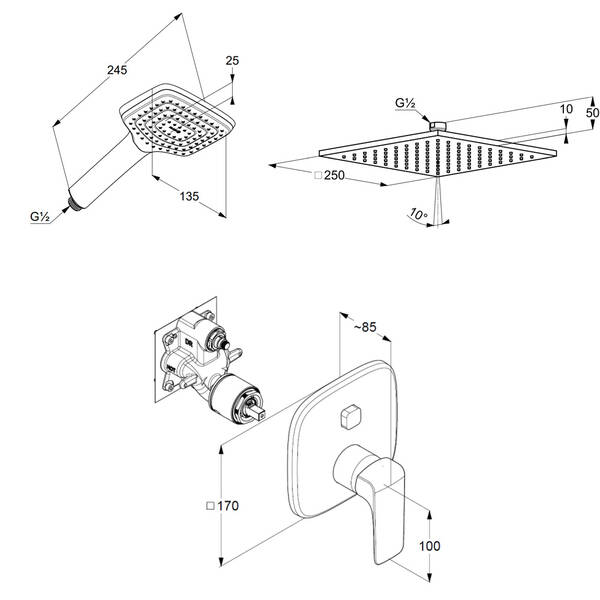 245
25
135
G½
G½
10
50
□250
10°
~85
□170
100