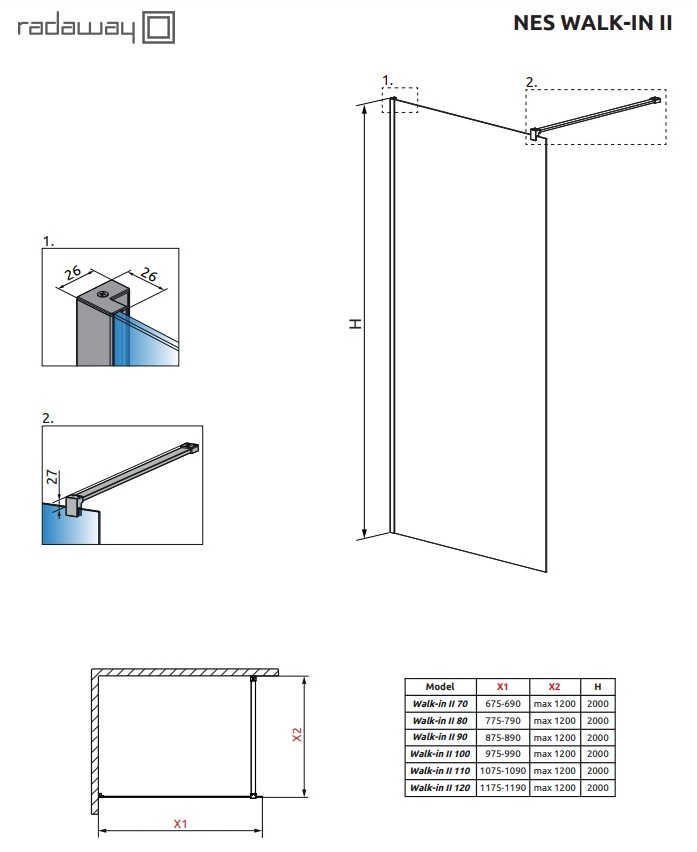 radaway

NES WALK-IN II

1.

2.

H

1.

26

26

2.

27

X2

X1

| Model | X1 | X2 | H |
|---|---|---|---|
| Walk-in II 70 | 675-690 | max 1200 | 2000 |
| Walk-in II 80 | 775-790 | max 1200 | 2000 |
| Walk-in II 90 | 875-890 | max 1200 | 2000 |
| Walk-in II 100 | 975-990 | max 1200 | 2000 |
| Walk-in II 110 | 1075-1090 | max 1200 | 2000 |
| Walk-in II 120 | 1175-1190 | max 1200 | 2000 |