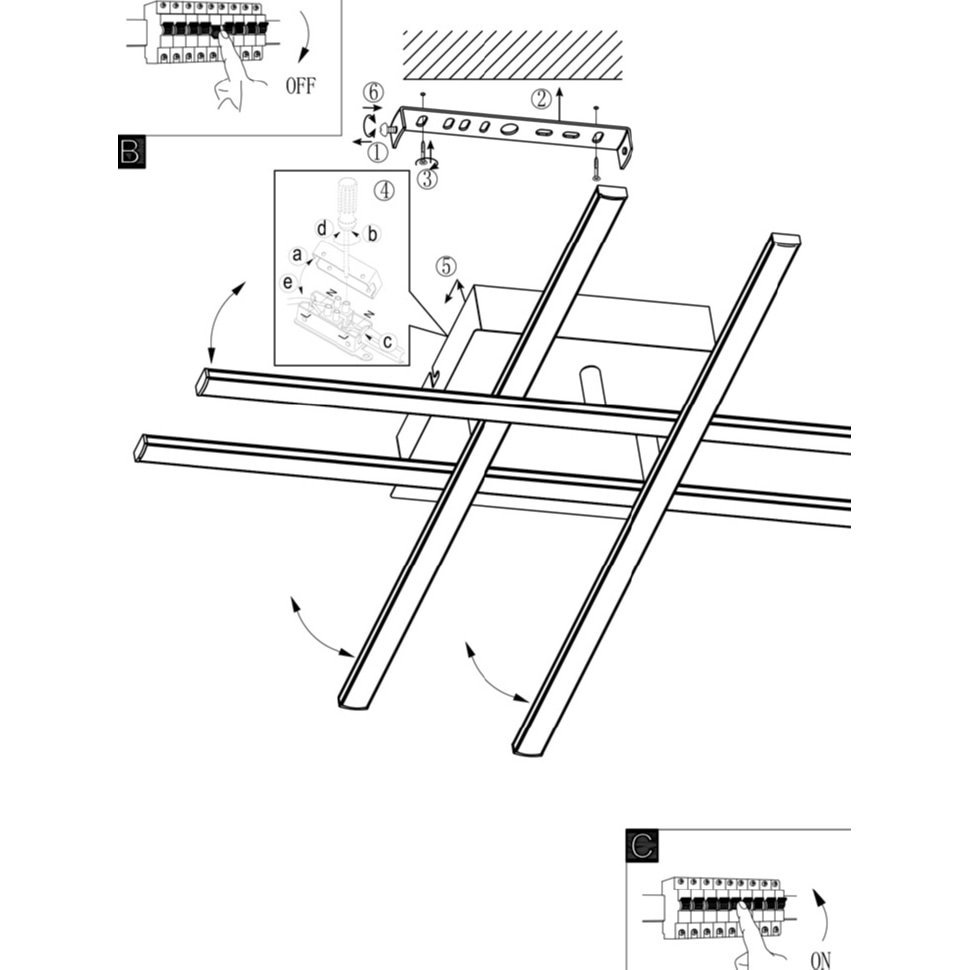 OFF

B

⑥

②

①

③

④

d

b

a

e

c

⑤

C

ON