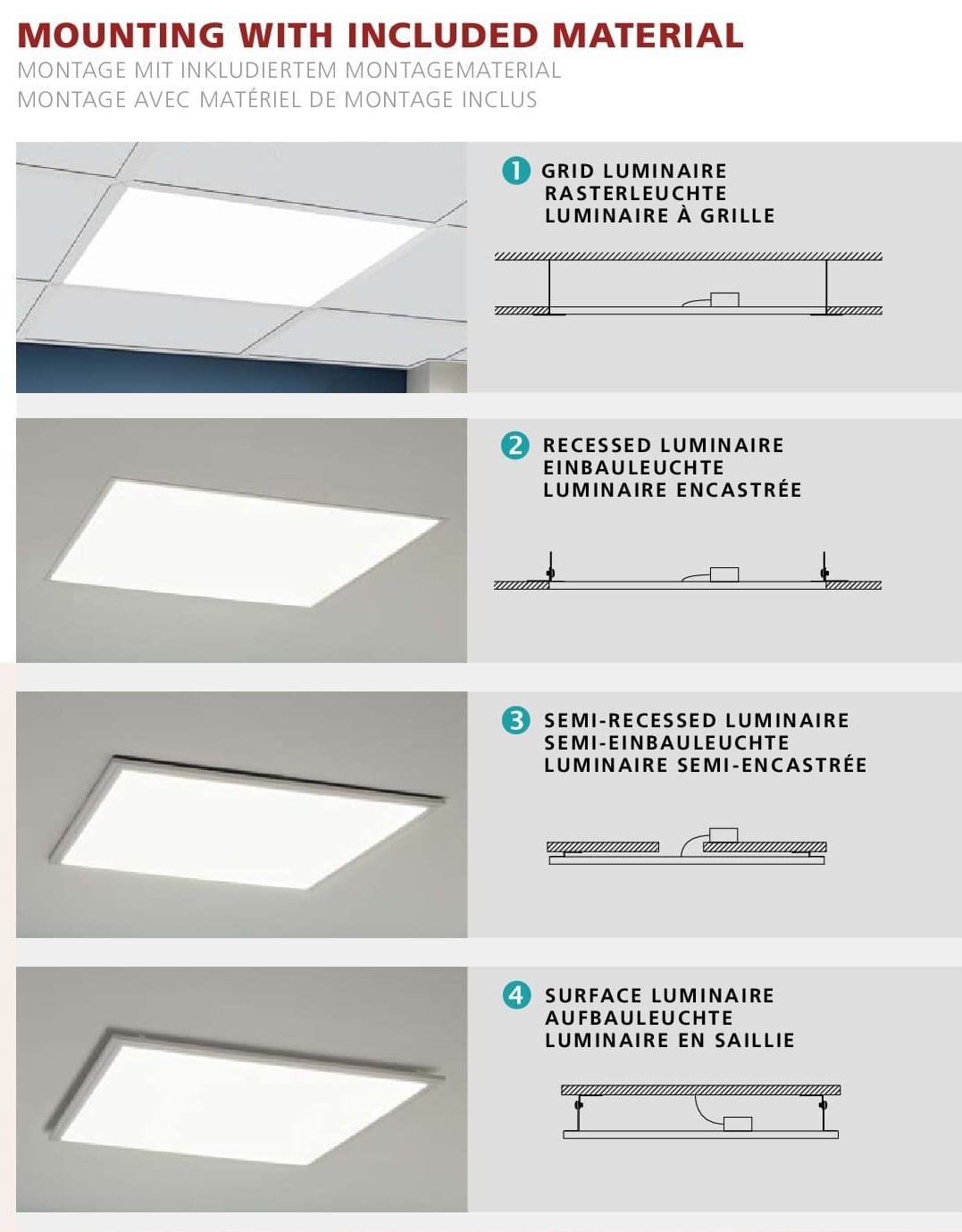 MOUNTING WITH INCLUDED MATERIAL
MONTAGE MIT INKLUDIERTEM MONTAGEMATERIAL
MONTAGE AVEC MATÉRIEL DE MONTAGE INCLUS

1 GRID LUMINAIRE
RASTERLEUCHTE
LUMINAIRE À GRILLE

2 RECESSED LUMINAIRE
EINBAULEUCHTE
LUMINAIRE ENCASTRÉE

3 SEMI-RECESSED LUMINAIRE
SEMI-EINBAULEUCHTE
LUMINAIRE SEMI-ENCASTRÉE

4 SURFACE LUMINAIRE
AUFBAULEUCHTE
LUMINAIRE EN SAILLIE