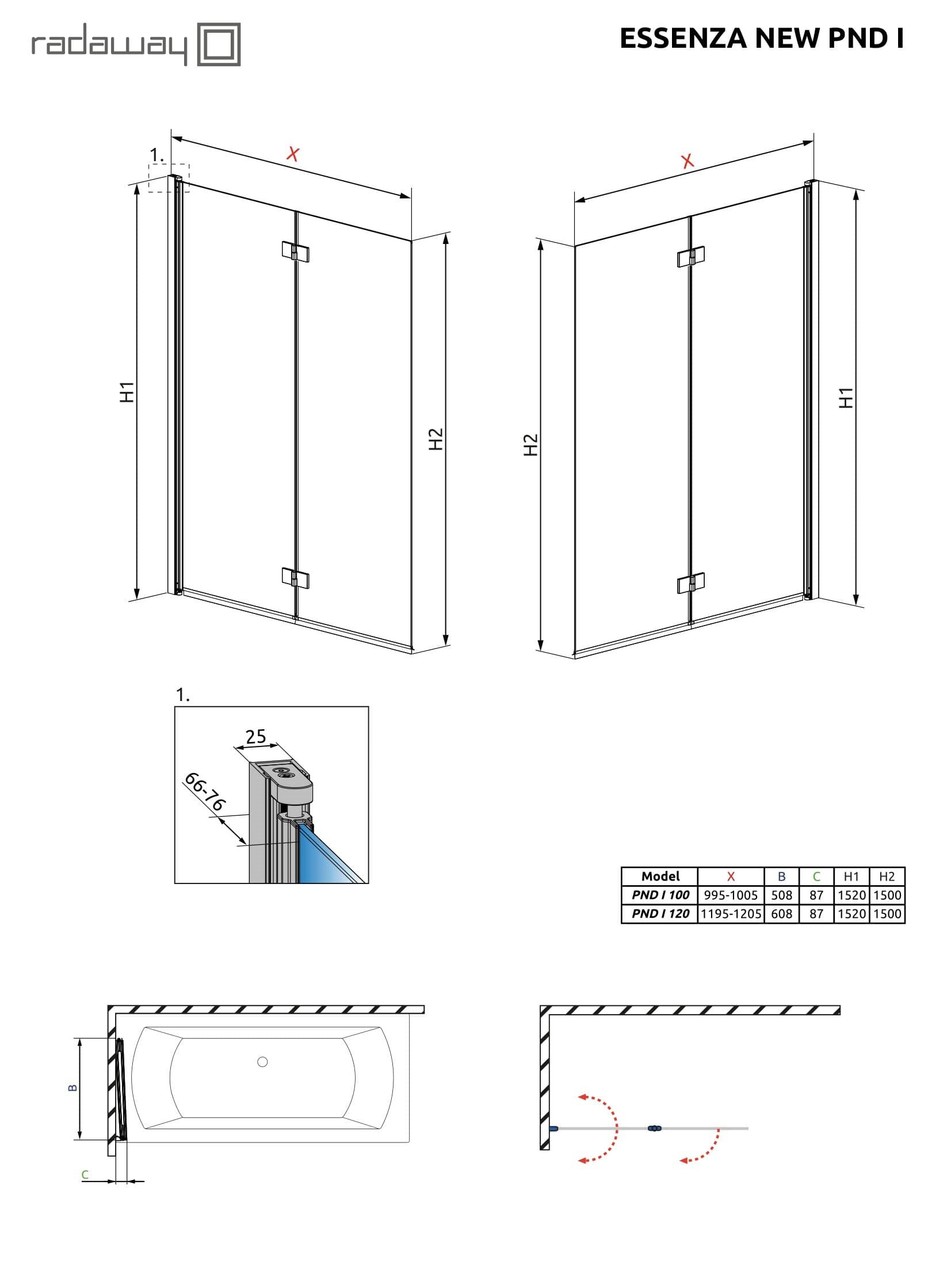 radaway

ESSENZA NEW PND I

1.

X

H1

H2

X

H2

H1

1.

25

66-76

| Model | X | B | C | H1 | H2 |
|---|---|---|---|---|---|
| PND I 100 | 995-1005 | 508 | 87 | 1520 | 1500 |
| PND I 120 | 1195-1205 | 608 | 87 | 1520 | 1500 |

B

C