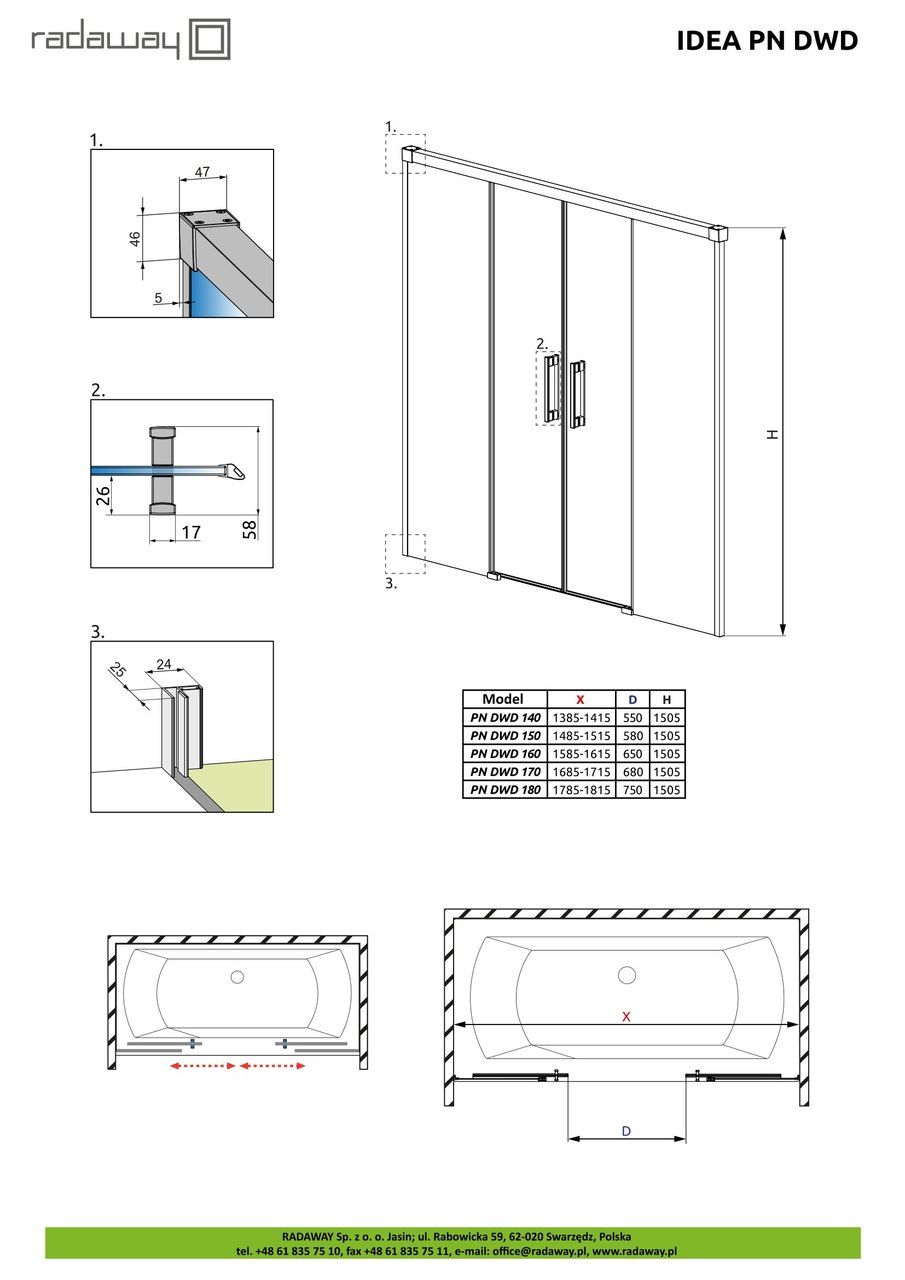 radaway

IDEA PN DWD

1.

47

46

5

2.

26

17

58

3.

25

24

1.

2.

3.

H

| Model | X | D | H |
|---|---|---|---|
| PN DWD 140 | 1385-1415 | 550 | 1505 |
| PN DWD 150 | 1485-1515 | 580 | 1505 |
| PN DWD 160 | 1585-1615 | 650 | 1505 |
| PN DWD 170 | 1685-1715 | 680 | 1505 |
| PN DWD 180 | 1785-1815 | 750 | 1505 |

X

D

RADAWAY Sp. z o. o. Jasin; ul. Rabowicka 59, 62-020 Swarzędz, Polska
tel. +48 61 835 75 10, fax +48 61 835 75 11, e-mail: office@radaway.pl, www.radaway.pl