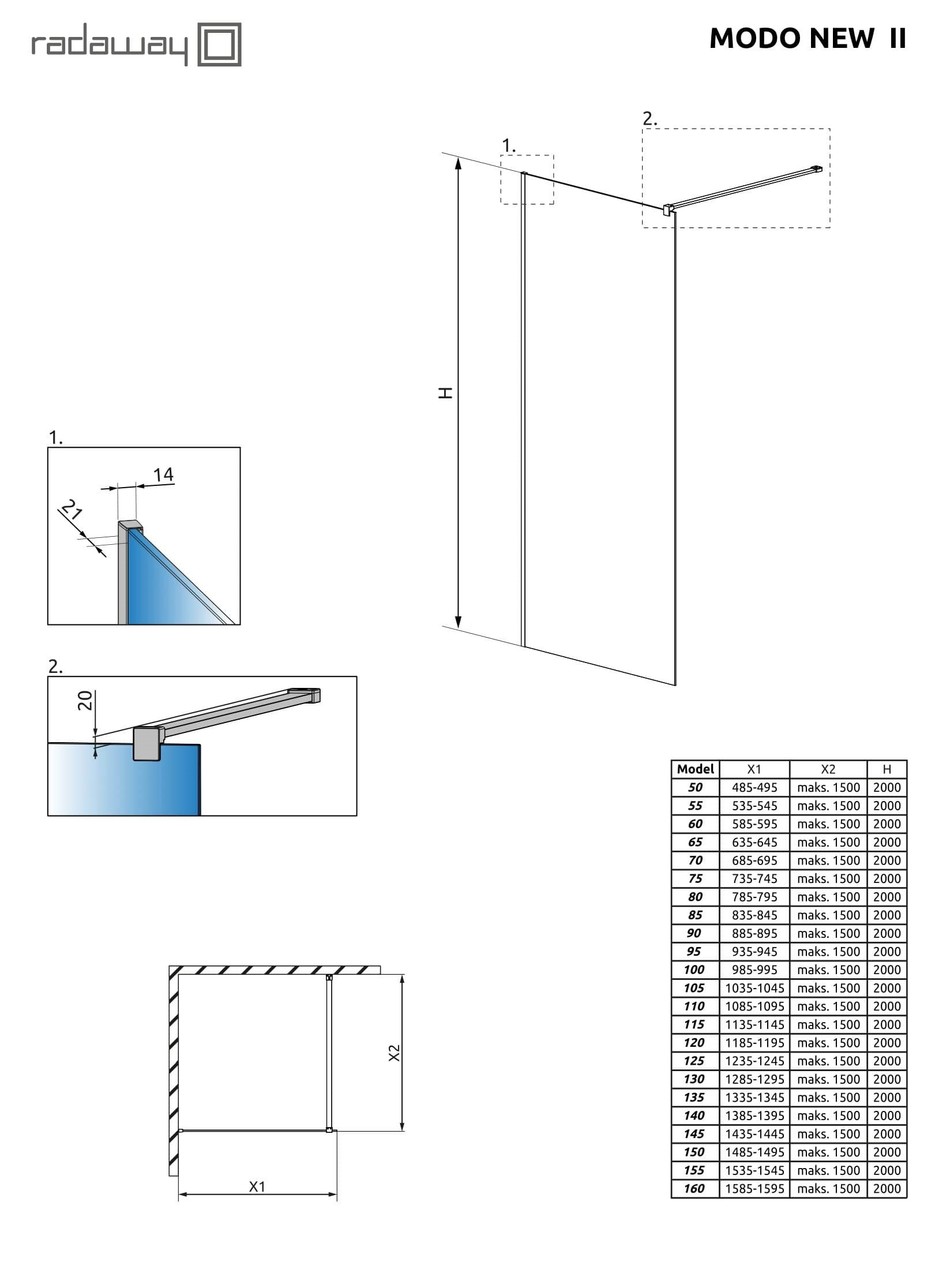 radaway

MODO NEW II

1.

2.

H

1.

14

21

2.

20

X2

X1

| Model | X1 | X2 | H |
|---|---|---|---|
| 50 | 485-495 | maks. 1500 | 2000 |
| 55 | 535-545 | maks. 1500 | 2000 |
| 60 | 585-595 | maks. 1500 | 2000 |
| 65 | 635-645 | maks. 1500 | 2000 |
| 70 | 685-695 | maks. 1500 | 2000 |
| 75 | 735-745 | maks. 1500 | 2000 |
| 80 | 785-795 | maks. 1500 | 2000 |
| 85 | 835-845 | maks. 1500 | 2000 |
| 90 | 885-895 | maks. 1500 | 2000 |
| 95 | 935-945 | maks. 1500 | 2000 |
| 100 | 985-995 | maks. 1500 | 2000 |
| 105 | 1035-1045 | maks. 1500 | 2000 |
| 110 | 1085-1095 | maks. 1500 | 2000 |
| 115 | 1135-1145 | maks. 1500 | 2000 |
| 120 | 1185-1195 | maks. 1500 | 2000 |
| 125 | 1235-1245 | maks. 1500 | 2000 |
| 130 | 1285-1295 | maks. 1500 | 2000 |
| 135 | 1335-1345 | maks. 1500 | 2000 |
| 140 | 1385-1395 | maks. 1500 | 2000 |
| 145 | 1435-1445 | maks. 1500 | 2000 |
| 150 | 1485-1495 | maks. 1500 | 2000 |
| 155 | 1535-1545 | maks. 1500 | 2000 |
| 160 | 1585-1595 | maks. 1500 | 2000 |