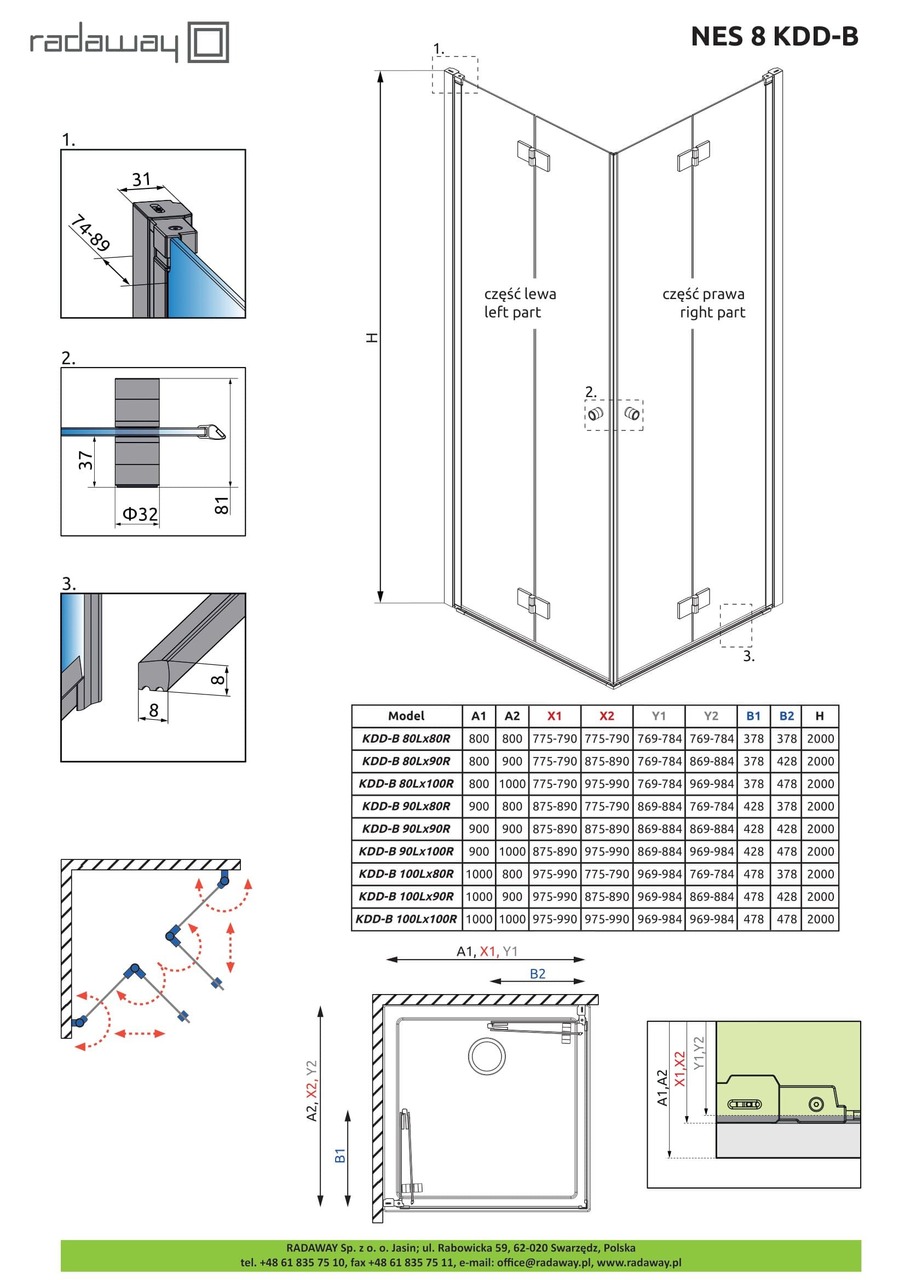 radaway

NES 8 KDD-B

1.

31

74-89

2.

37

Φ32

81

3.

8

8

1.

H

część lewa
left part

część prawa
right part

2.

3.

| Model | A1 | A2 | X1 | X2 | Y1 | Y2 | B1 | B2 | H |
|---|---|---|---|---|---|---|---|---|---|
| KDD-B 80Lx80R | 800 | 800 | 775-790 | 775-790 | 769-784 | 769-784 | 378 | 378 | 2000 |
| KDD-B 80Lx90R | 800 | 900 | 775-790 | 875-890 | 769-784 | 869-884 | 378 | 428 | 2000 |
| KDD-B 80Lx100R | 800 | 1000 | 775-790 | 975-990 | 769-784 | 969-984 | 378 | 478 | 2000 |
| KDD-B 90Lx80R | 900 | 800 | 875-890 | 775-790 | 869-884 | 769-784 | 428 | 378 | 2000 |
| KDD-B 90Lx90R | 900 | 900 | 875-890 | 875-890 | 869-884 | 869-884 | 428 | 428 | 2000 |
| KDD-B 90Lx100R | 900 | 1000 | 875-890 | 975-990 | 869-884 | 969-984 | 428 | 478 | 2000 |
| KDD-B 100Lx80R | 1000 | 800 | 975-990 | 775-790 | 969-984 | 769-784 | 478 | 378 | 2000 |
| KDD-B 100Lx90R | 1000 | 900 | 975-990 | 875-890 | 969-984 | 869-884 | 478 | 428 | 2000 |
| KDD-B 100Lx100R | 1000 | 1000 | 975-990 | 975-990 | 969-984 | 969-984 | 478 | 478 | 2000 |

A1, X1, Y1

B2

A2, X2, Y2

B1

A1,A2

X1,X2

Y1,Y2

RADAWAY Sp. z o. o. Jasin; ul. Rabowicka 59, 62-020 Swarzędz, Polska
tel. +48 61 835 75 10, fax +48 61 835 75 11, e-mail: office@radaway.pl, www.radaway.pl