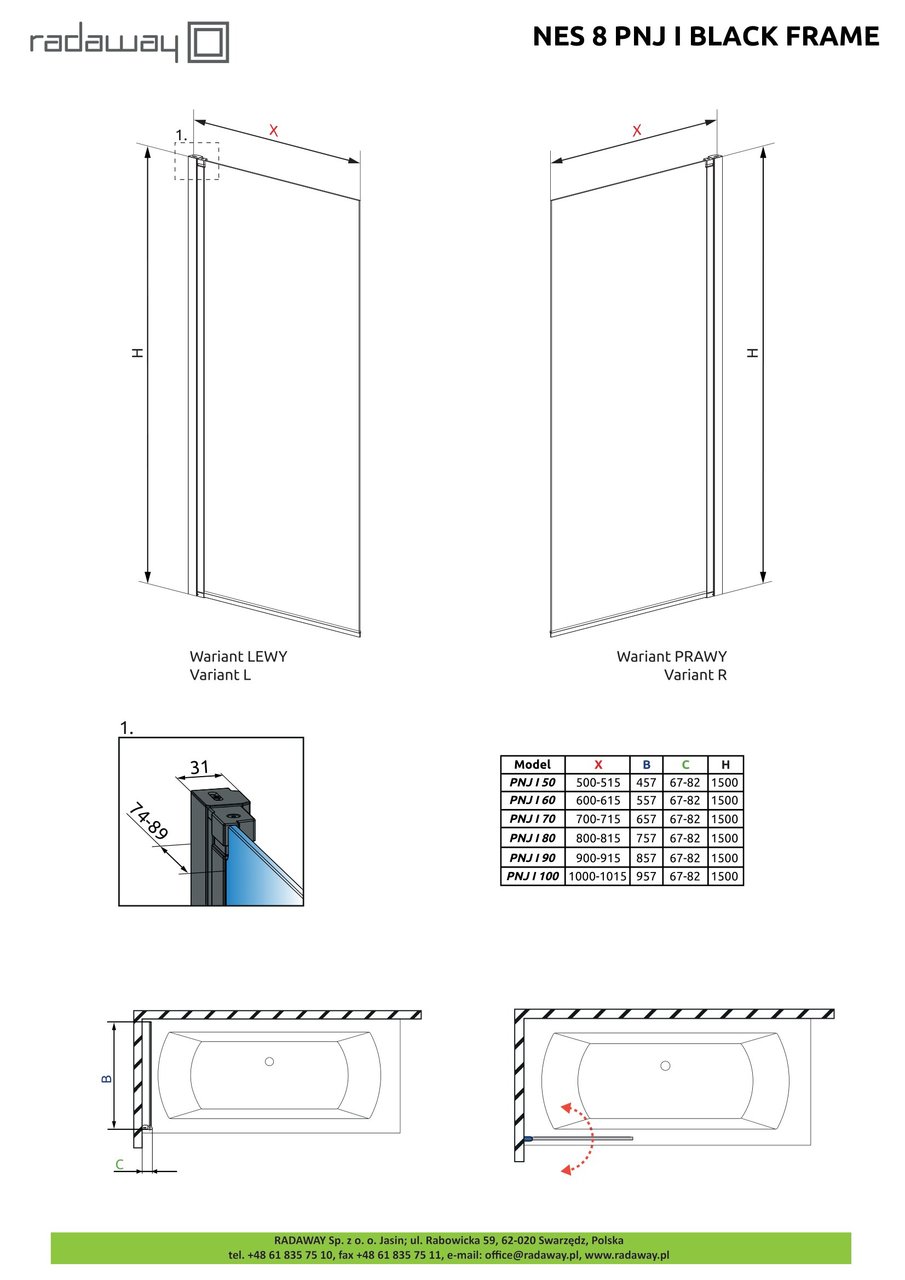 radaway

NES 8 PNJ I BLACK FRAME

1.

X

H

X

H

Wariant LEWY
Variant L

Wariant PRAWY
Variant R

1.

31

74-89

| Model | X | B | C | H |
|---|---|---|---|---|
| PNJ I 50 | 500-515 | 457 | 67-82 | 1500 |
| PNJ I 60 | 600-615 | 557 | 67-82 | 1500 |
| PNJ I 70 | 700-715 | 657 | 67-82 | 1500 |
| PNJ I 80 | 800-815 | 757 | 67-82 | 1500 |
| PNJ I 90 | 900-915 | 857 | 67-82 | 1500 |
| PNJ I 100 | 1000-1015 | 957 | 67-82 | 1500 |

B

C

RADAWAY Sp. z o. o. Jasin; ul. Rabowicka 59, 62-020 Swarzędz, Polska
tel. +48 61 835 75 10, fax +48 61 835 75 11, e-mail: office@radaway.pl, www.radaway.pl