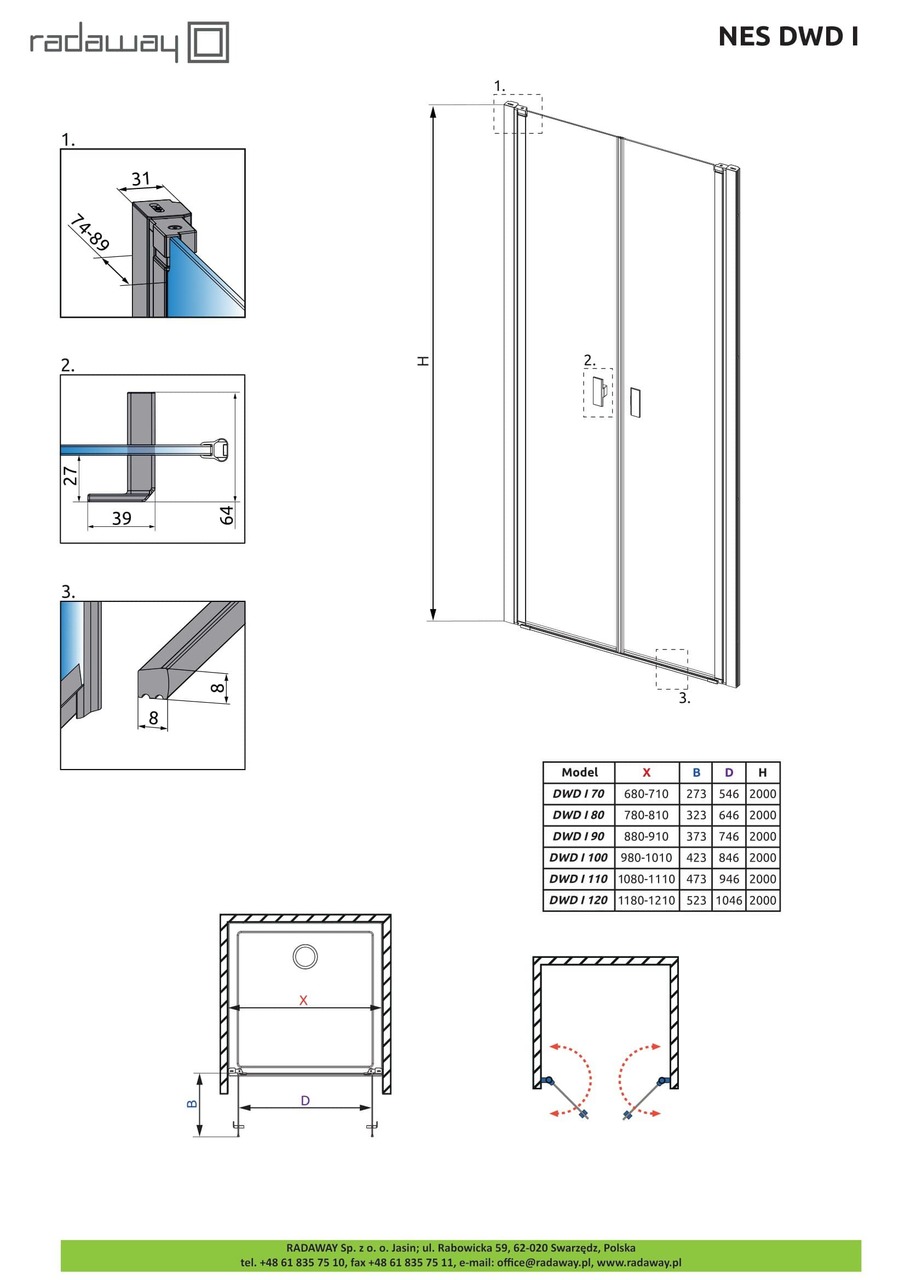 radaway

NES DWD I

1.

31

74-89

2.

27

39

64

3.

8

8

1.

H

2.

3.

| Model | X | B | D | H |
|---|---|---|---|---|
| DWD I 70 | 680-710 | 273 | 546 | 2000 |
| DWD I 80 | 780-810 | 323 | 646 | 2000 |
| DWD I 90 | 880-910 | 373 | 746 | 2000 |
| DWD I 100 | 980-1010 | 423 | 846 | 2000 |
| DWD I 110 | 1080-1110 | 473 | 946 | 2000 |
| DWD I 120 | 1180-1210 | 523 | 1046 | 2000 |

X

B

D

RADAWAY Sp. z o. o. Jasin; ul. Rabowicka 59, 62-020 Swarzędz, Polska
tel. +48 61 835 75 10, fax +48 61 835 75 11, e-mail: office@radaway.pl, www.radaway.pl