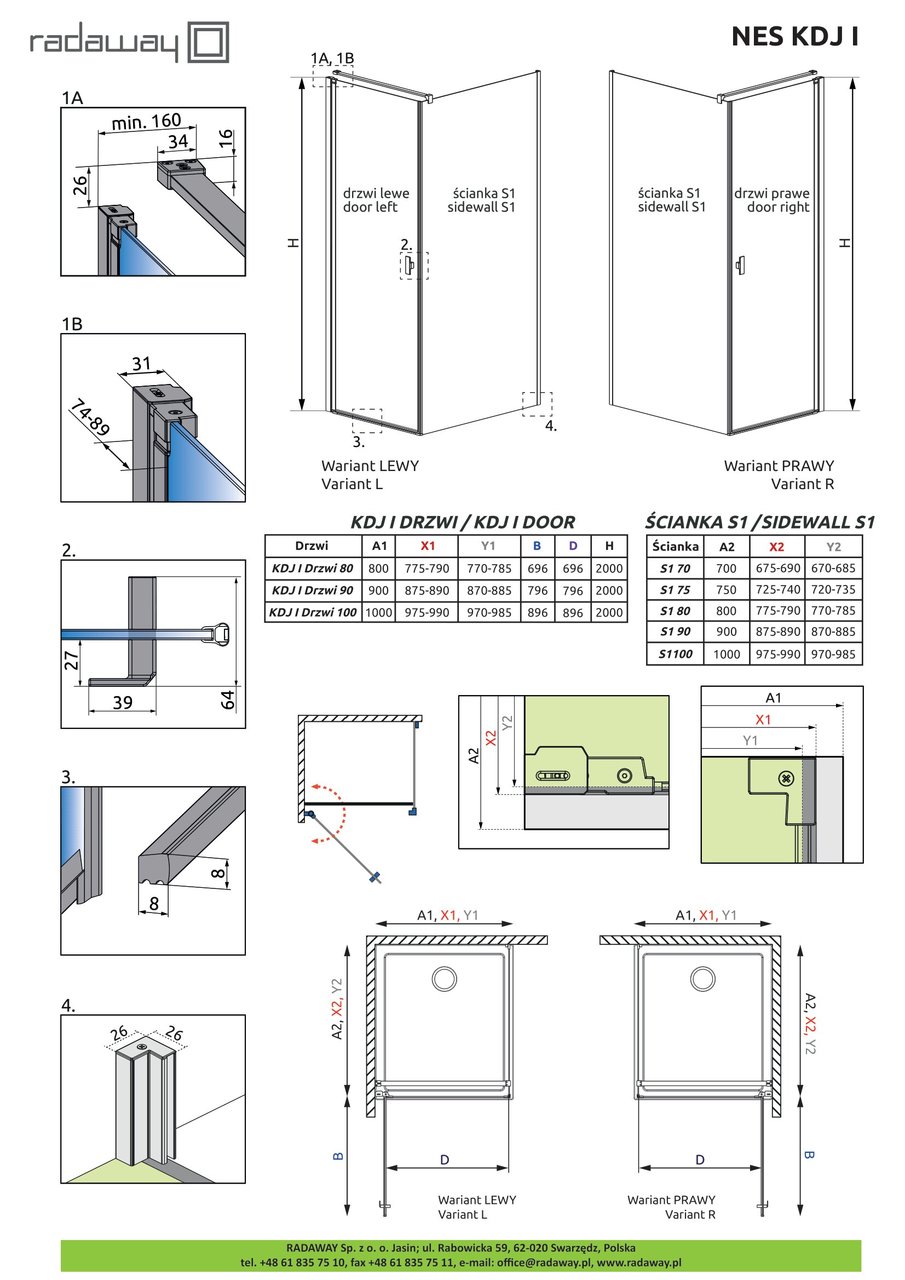 radaway

NES KDJ I

1A

min. 160

34

16

26

1B

31

74-89

2.

27

39

64

3.

8

8

4.

26

26

1A, 1B

H

drzwi lewe
door left

ścianka S1
sidewall S1

2.

3.

4.

Wariant LEWY
Variant L

ścianka S1
sidewall S1

drzwi prawe
door right

H

Wariant PRAWY
Variant R

KDJ I DRZWI / KDJ I DOOR

| Drzwi | A1 | X1 | Y1 | B | D | H |
|---|---|---|---|---|---|---|
| KDJ I Drzwi 80 | 800 | 775-790 | 770-785 | 696 | 696 | 2000 |
| KDJ I Drzwi 90 | 900 | 875-890 | 870-885 | 796 | 796 | 2000 |
| KDJ I Drzwi 100 | 1000 | 975-990 | 970-985 | 896 | 896 | 2000 |

ŚCIANKA S1 / SIDEWALL S1

| Ścianka | A2 | X2 | Y2 |
|---|---|---|---|
| S1 70 | 700 | 675-690 | 670-685 |
| S1 75 | 750 | 725-740 | 720-735 |
| S1 80 | 800 | 775-790 | 770-785 |
| S1 90 | 900 | 875-890 | 870-885 |
| S1100 | 1000 | 975-990 | 970-985 |

A2

X2

Y2

A1

X1

Y1

A1, X1, Y1

A2, X2, Y2

B

D

Wariant LEWY
Variant L

A1, X1, Y1

A2, X2, Y2

B

D

Wariant PRAWY
Variant R

RADAWAY Sp. z o. o. Jasin; ul. Rabowicka 59, 62-020 Swarzędz, Polska
tel. +48 61 835 75 10, fax +48 61 835 75 11, e-mail: office@radaway.pl, www.radaway.pl