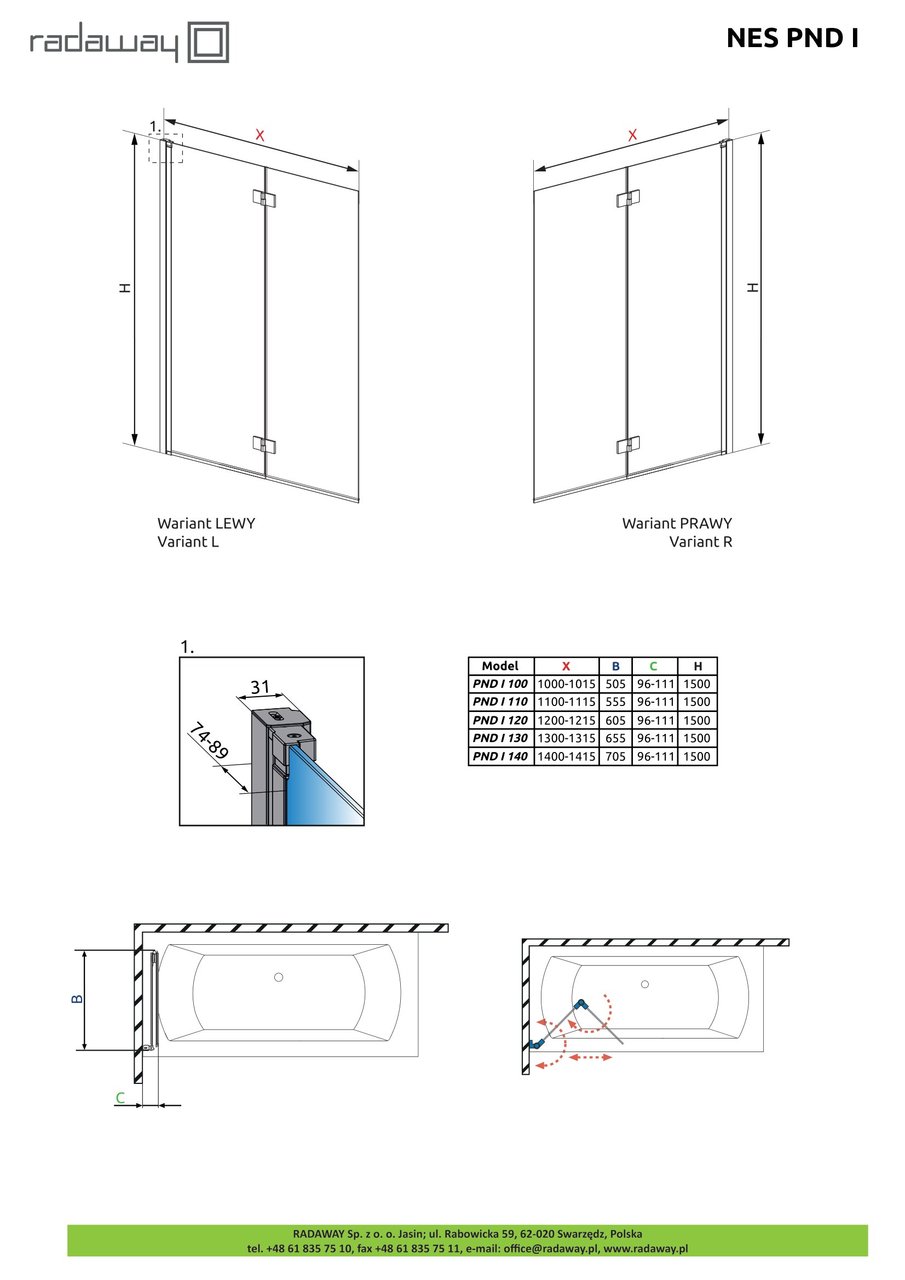 radaway

NES PND I

1.

X

H

X

H

Wariant LEWY
Variant L

Wariant PRAWY
Variant R

1.

31

74-89

| Model | X | B | C | H |
|---|---|---|---|---|
| PND I 100 | 1000-1015 | 505 | 96-111 | 1500 |
| PND I 110 | 1100-1115 | 555 | 96-111 | 1500 |
| PND I 120 | 1200-1215 | 605 | 96-111 | 1500 |
| PND I 130 | 1300-1315 | 655 | 96-111 | 1500 |
| PND I 140 | 1400-1415 | 705 | 96-111 | 1500 |

B

C

RADAWAY Sp. z o. o. Jasin; ul. Rabowicka 59, 62-020 Swarzędz, Polska
tel. +48 61 835 75 10, fax +48 61 835 75 11, e-mail: office@radaway.pl, www.radaway.pl