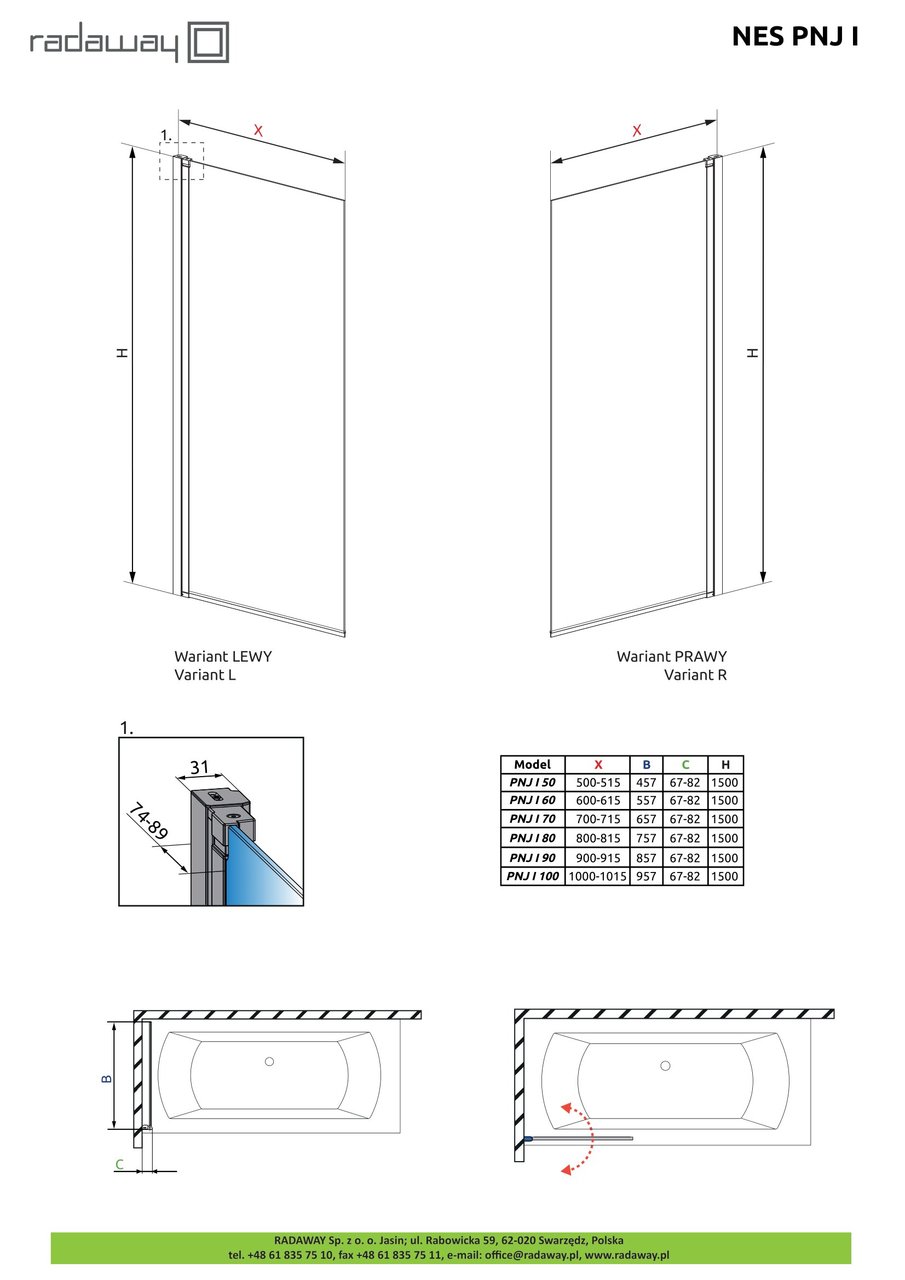 radaway

NES PNJ I

1.

X

H

X

H

Wariant LEWY
Variant L

Wariant PRAWY
Variant R

1.

31

74-89

| Model | X | B | C | H |
|---|---|---|---|---|
| PNJ I 50 | 500-515 | 457 | 67-82 | 1500 |
| PNJ I 60 | 600-615 | 557 | 67-82 | 1500 |
| PNJ I 70 | 700-715 | 657 | 67-82 | 1500 |
| PNJ I 80 | 800-815 | 757 | 67-82 | 1500 |
| PNJ I 90 | 900-915 | 857 | 67-82 | 1500 |
| PNJ I 100 | 1000-1015 | 957 | 67-82 | 1500 |

B

C

RADAWAY Sp. z o. o. Jasin; ul. Rabowicka 59, 62-020 Swarzędz, Polska
tel. +48 61 835 75 10, fax +48 61 835 75 11, e-mail: office@radaway.pl, www.radaway.pl